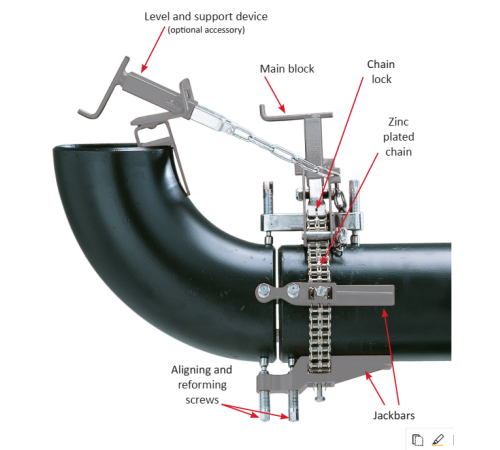 Level and support device
(optional accessory)

Main block

Chain lock

Zinc plated chain

Aligning and reforming screws

Jackbars